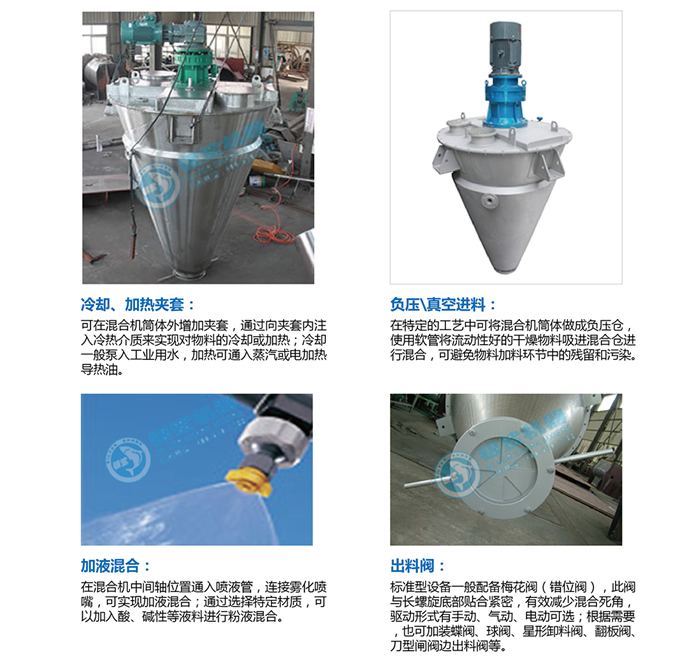 冷却、加热夹套：

可在混合机筒体外增加夹套，通过向夹套内注入冷热介质来实现对物料的冷却或加热；冷却一般泵入工业用水，加热可通入蒸汽或电加热导热油。

负压\真空进料：

在特定的工艺中可将混合机筒体做成负压仓，使用软管将流动性好的干燥物料吸进混合仓进行混合，可避免物料加料环节中的残留和污染。

加液混合：

在混合机中间轴位置通入喷液管，连接雾化喷嘴，可实现加液混合；通过选择特定材质，可以加入酸、碱性等液料进行粉液混合。

出料阀：

标准型设备一般配备梅花阀（错位阀），此阀与长螺旋底部贴合紧密，有效减少混合死角，驱动形式有手动、气动、电动可选；根据需要，也可加装蝶阀、球阀、星形卸料阀、翻板阀、刀型闸阀边出料阀等。